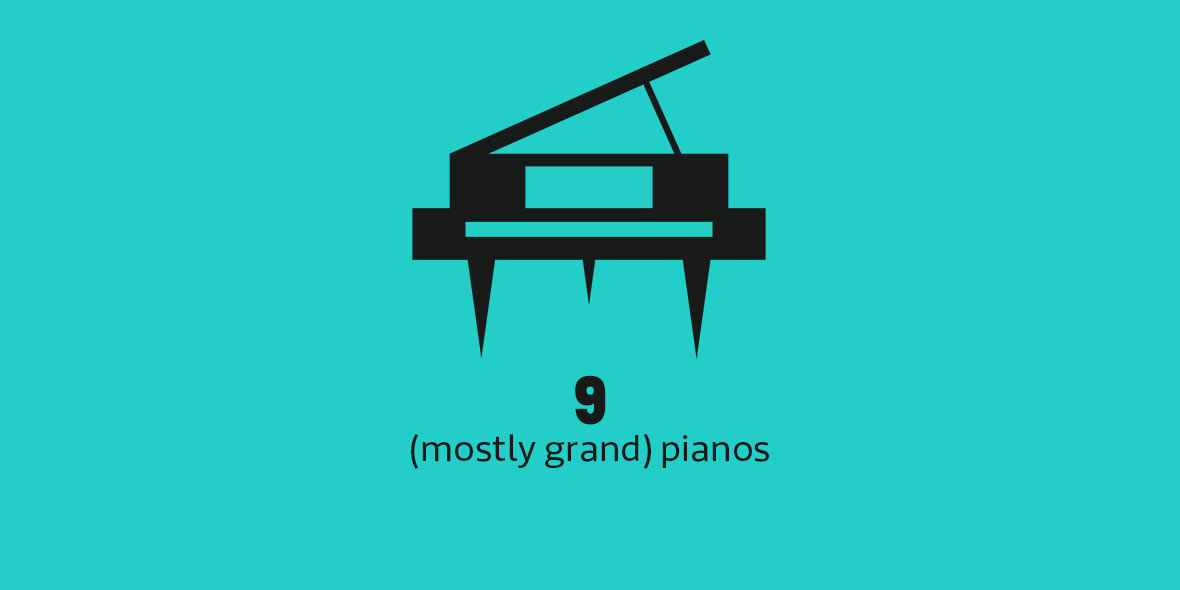 9
(mostly grand) pianos