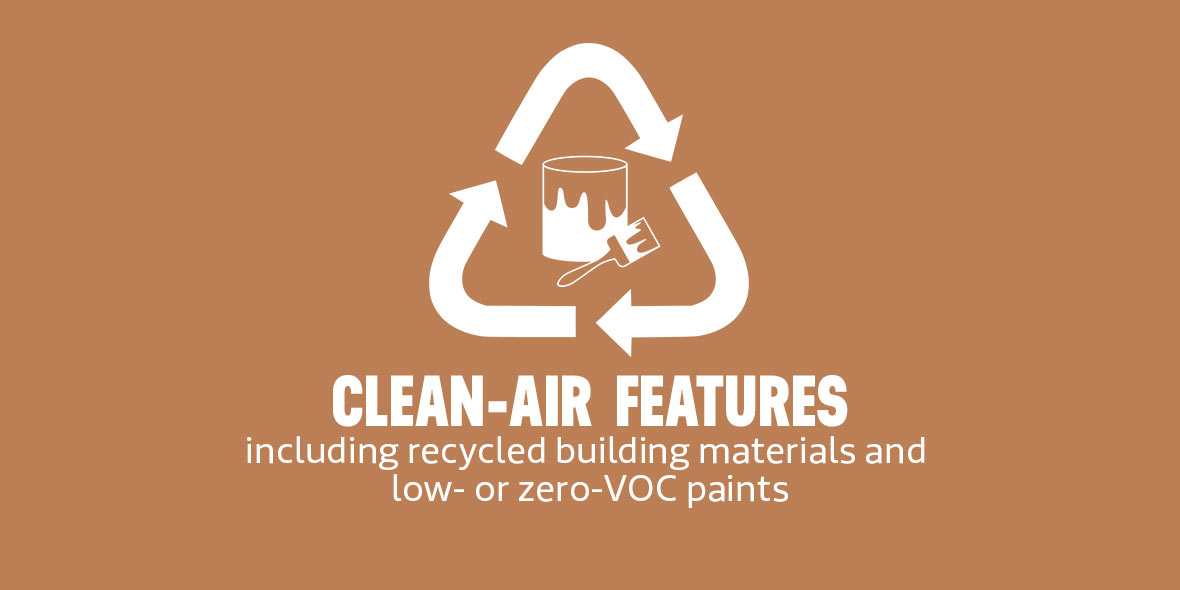 CLEAN-AIR FEATURES
including recycled building materials and low- or zero-VOC paints