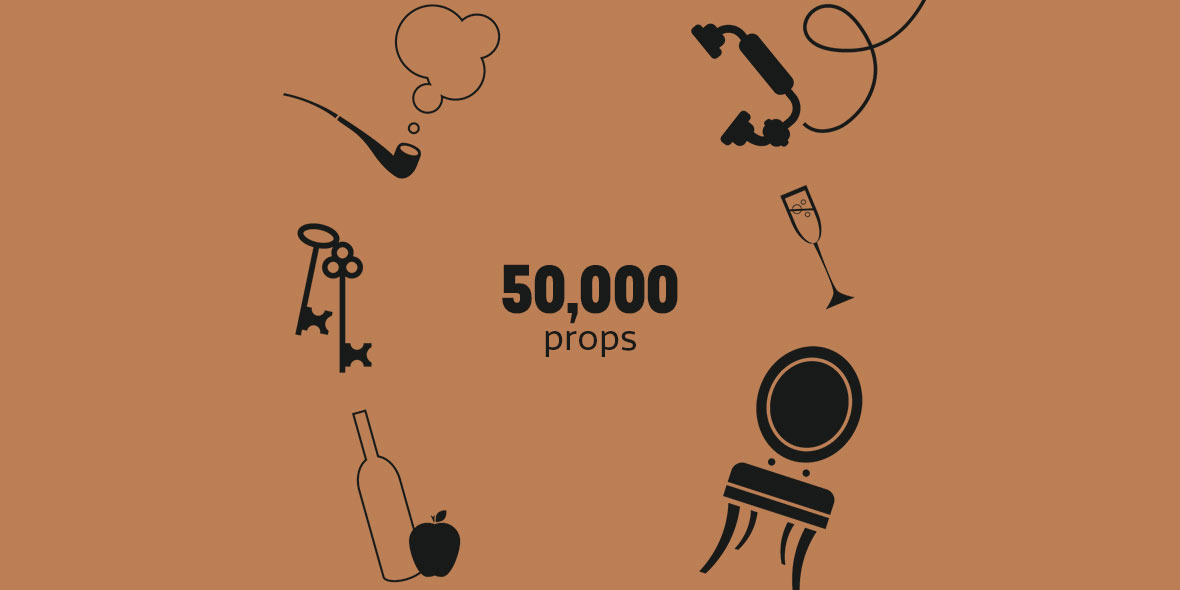 50,000
props