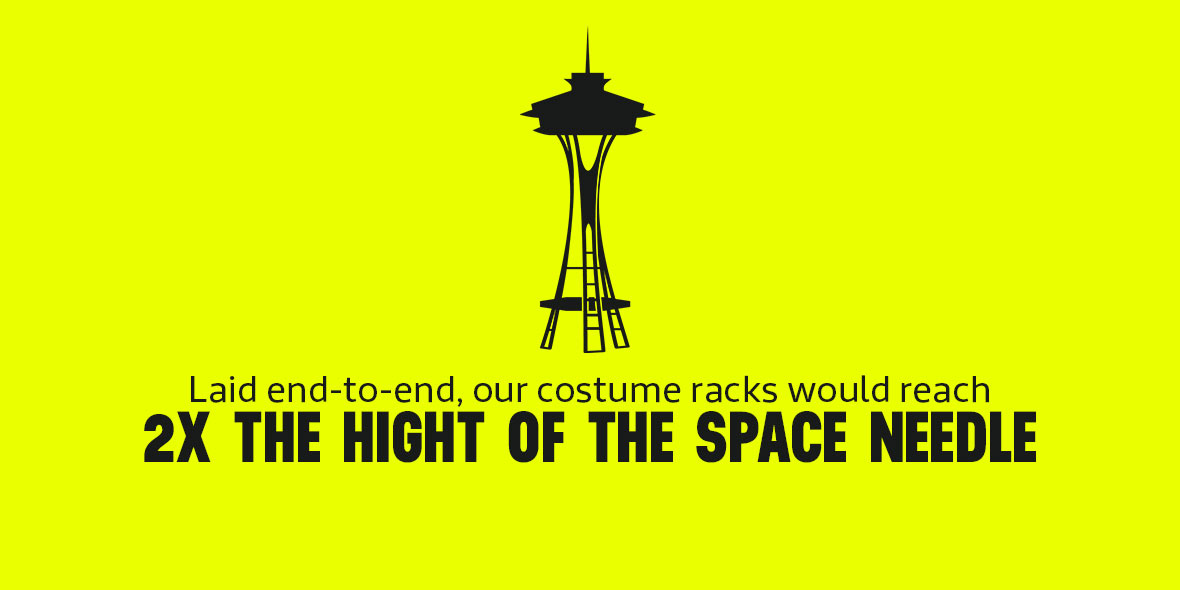 Laid end-to-end, our costume racks would reach
2X THE HIGHT OF THE SPACE NEEDLE